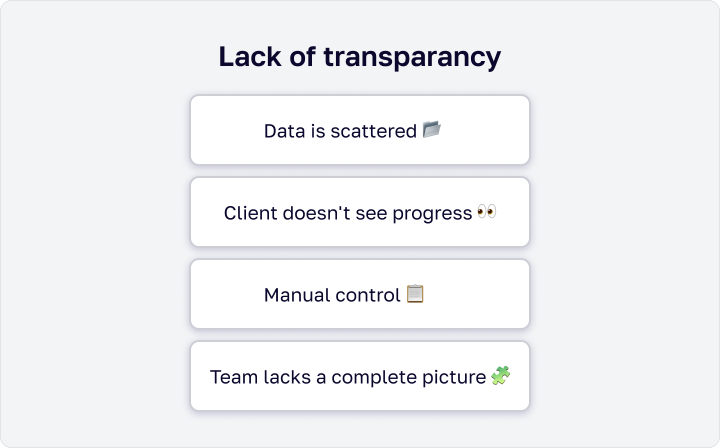 Lack of transparancy

Data is scattered 📂

Client doesn't see progress 👀

Manual control 📋

Team lacks a complete picture 🧩