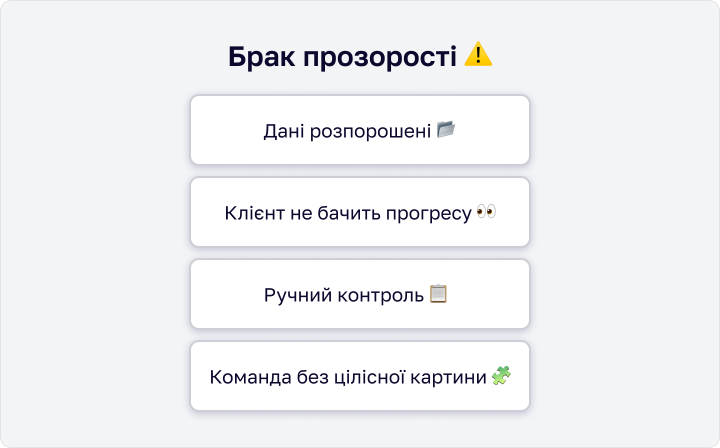 Брак прозорості ⚠️

Дані розпорошені 📂

Клієнт не бачить прогресу 👀

Ручний контроль 📋

Команда без цілісної картини 🧩