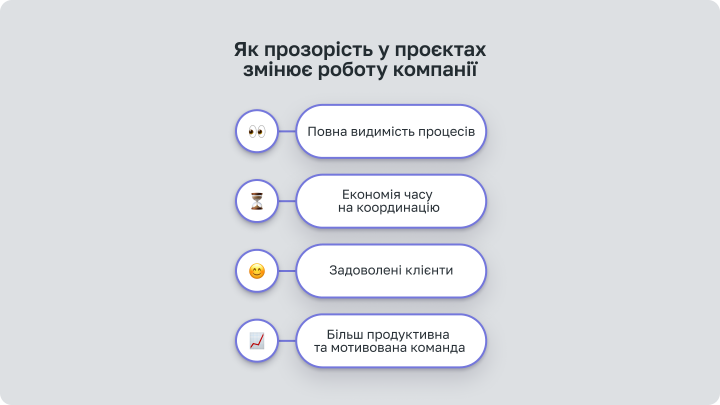 Як прозорість у проєктах змінює роботу компанії

Повна видимість процесів

Економія часу на координацію

Задоволені клієнти

Більш продуктивна та мотивована команда