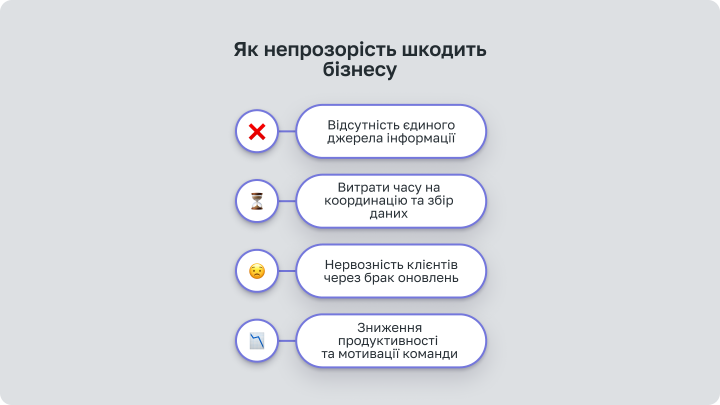 Як непрозорість шкодить бізнесу

Відсутність єдиного джерела інформації

Витрати часу на координацію та збір даних

Нервозність клієнтів через брак оновлень

Зниження продуктивності та мотивації команди