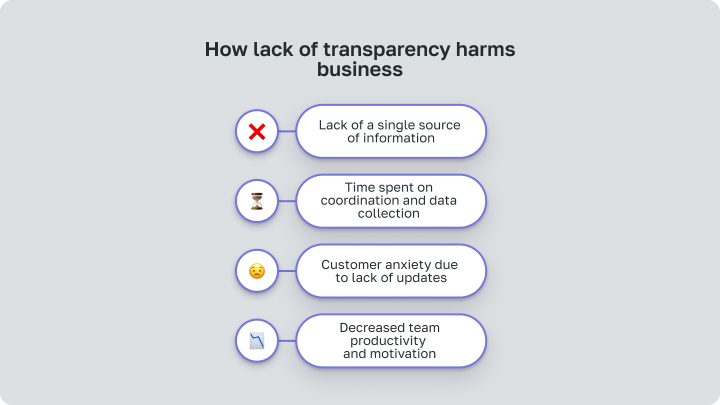 How lack of transparency harms business

Lack of a single source of information

Time spent on coordination and data collection

Customer anxiety due to lack of updates

Decreased team productivity and motivation