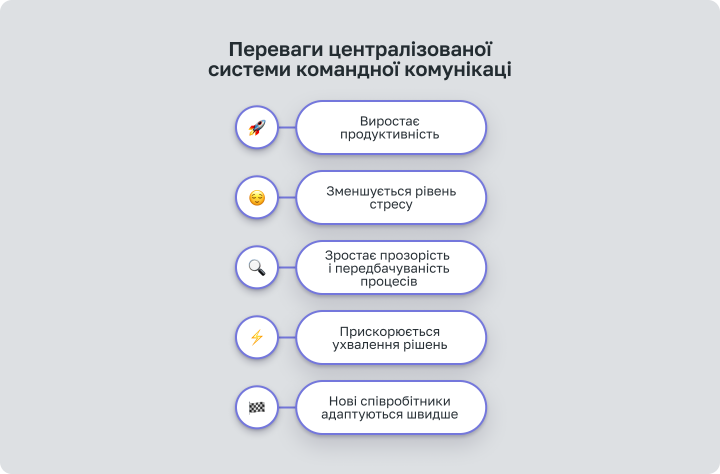 Переваги централізованої системи командної комунікаці

Виростає продуктивність

Зменшується рівень стресу

Зростає прозорість і передбачуваність процесів

Прискорюється ухвалення рішень

Нові співробітники адаптуються швидше