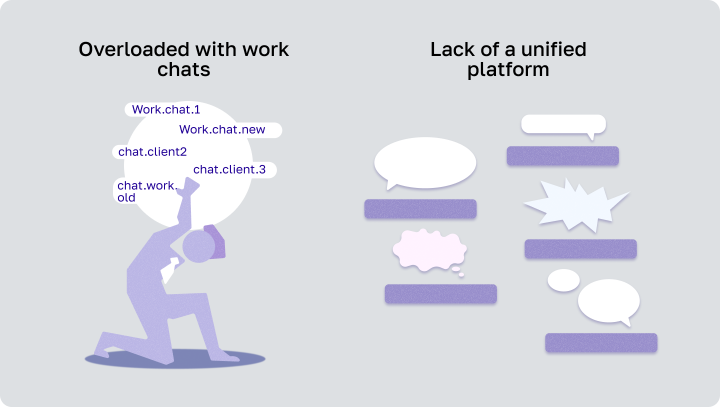 Overloaded with work chats

Work.chat.1
Work.chat.new
chat.client2
chat.client.3
chat.work.old

Lack of a unified platform