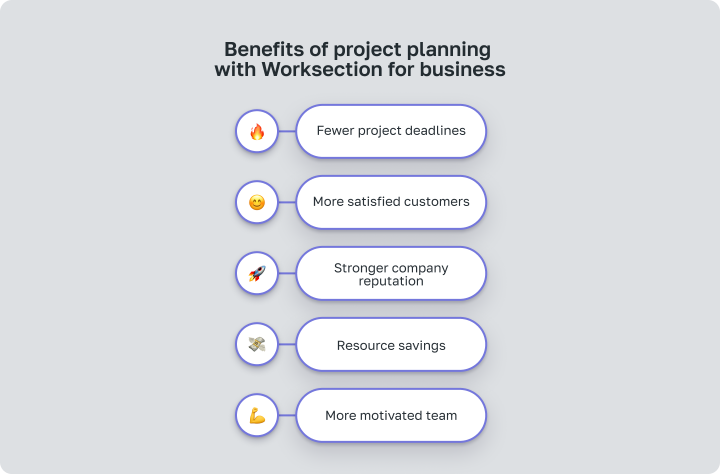 Benefits of project planning with Worksection for business

Fewer project deadlines

More satisfied customers

Stronger company reputation

Resource savings

More motivated team