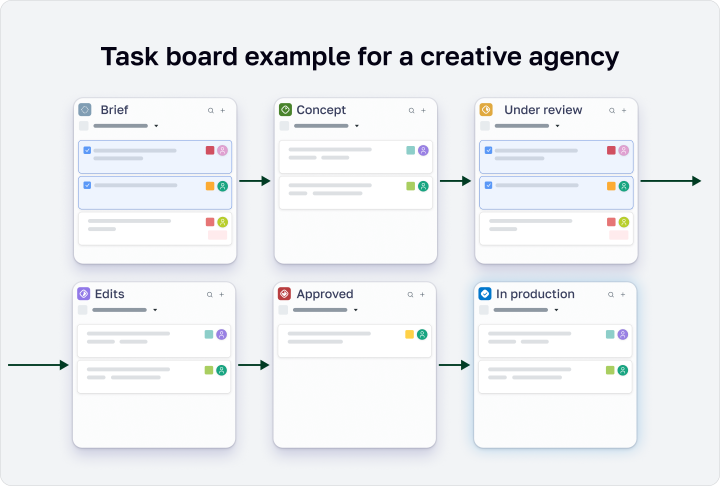 Task board example for a creative agency

Brief

Concept

Under review

Edits

Approved

In production