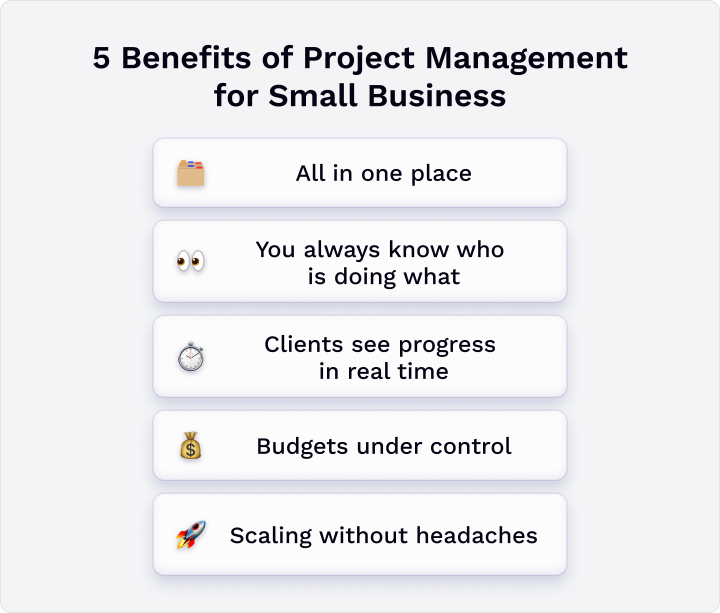 5 Benefits of Project Management for Small Business

All in one place

You always know who is doing what

Clients see progress in real time

Budgets under control

Scaling without headaches