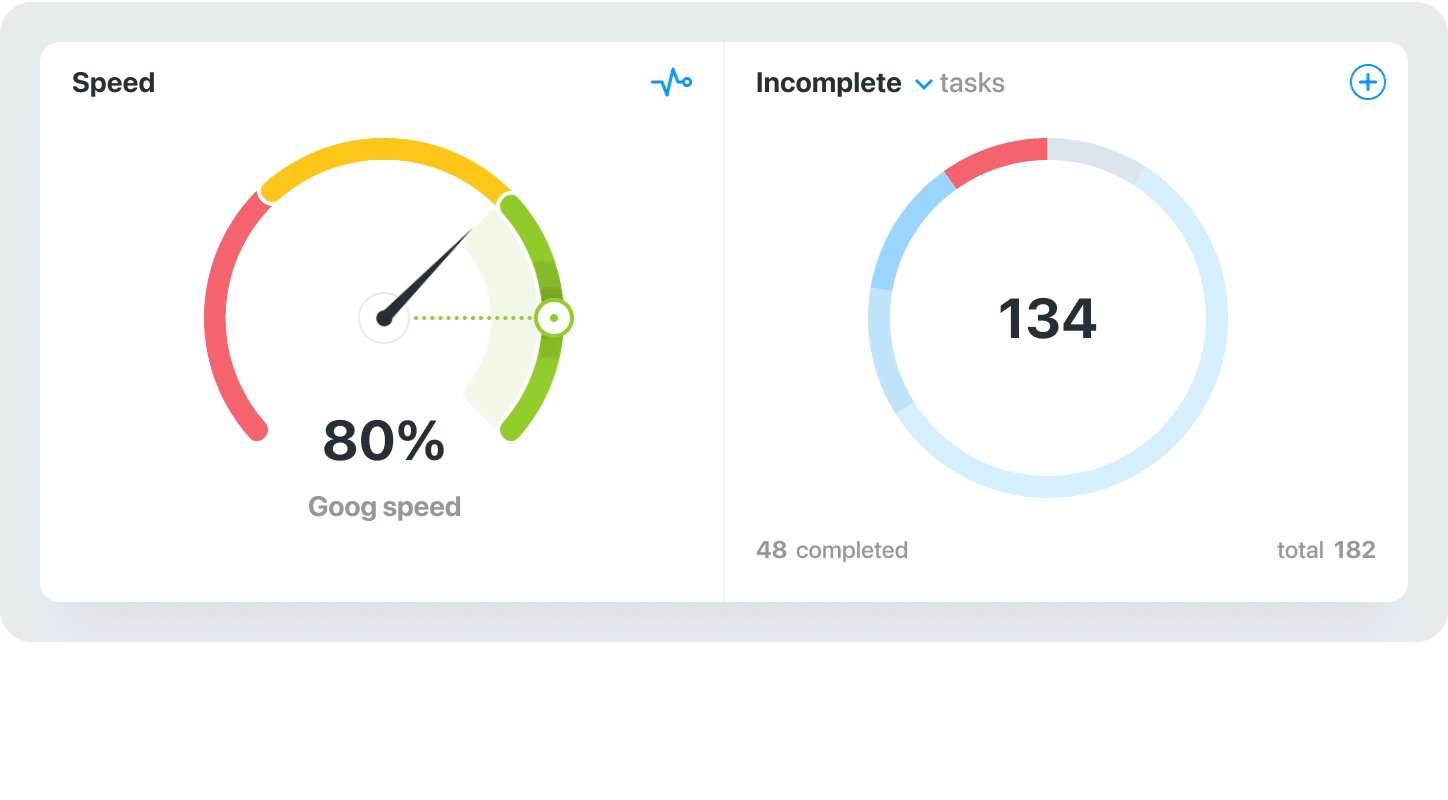 Speed

80%

Goog speed

Incomplete tasks

134

48 completed

total 182